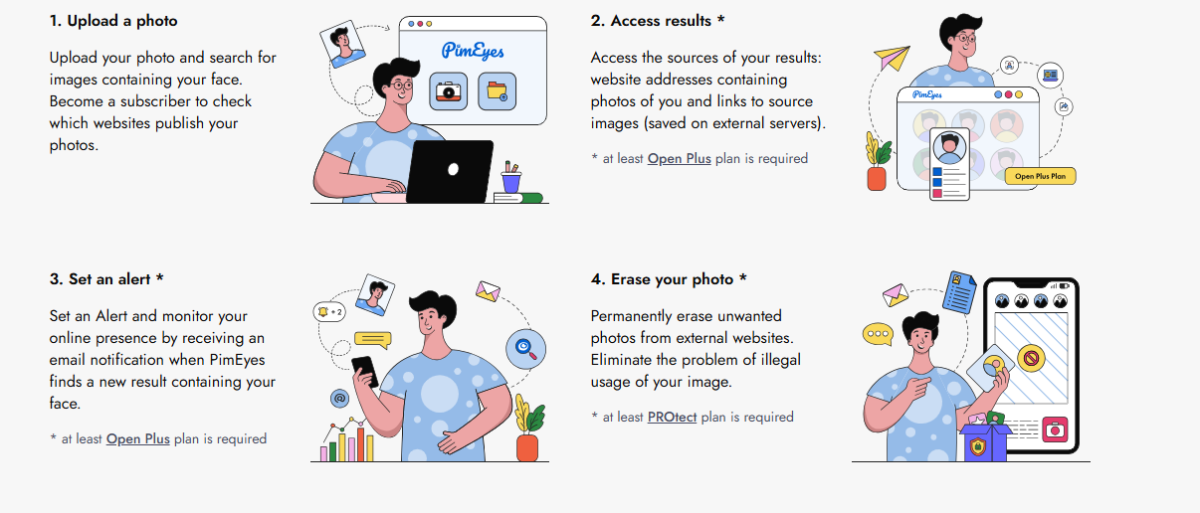 1. Upload a photo

Upload your photo and search for images containing your face. Become a subscriber to check which websites publish your photos.

PimEyes

2. Access results *

Access the sources of your results: website addresses containing photos of you and links to source images (saved on external servers).

* at least Open Plus plan is required

PimEyes

Open Plus Plan

3. Set an alert *

Set an Alert and monitor your online presence by receiving an email notification when PimEyes finds a new result containing your face.

* at least Open Plus plan is required

+2

4. Erase your photo *

Permanently erase unwanted photos from external websites. Eliminate the problem of illegal usage of your image.

* at least PROtect plan is required