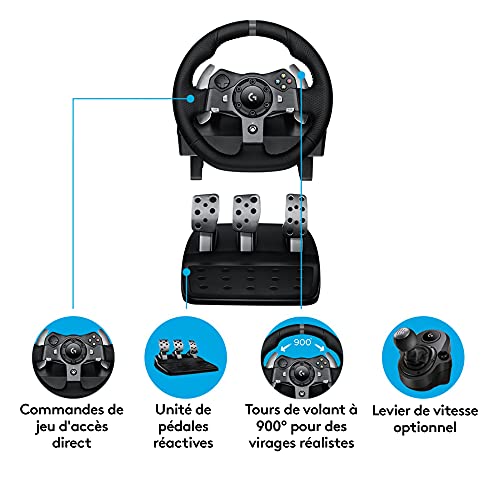 900°

Commandes de jeu d'accès direct

Unité de pédales réactives

Tours de volant à 900° pour des virages réalistes

Levier de vitesse optionnel